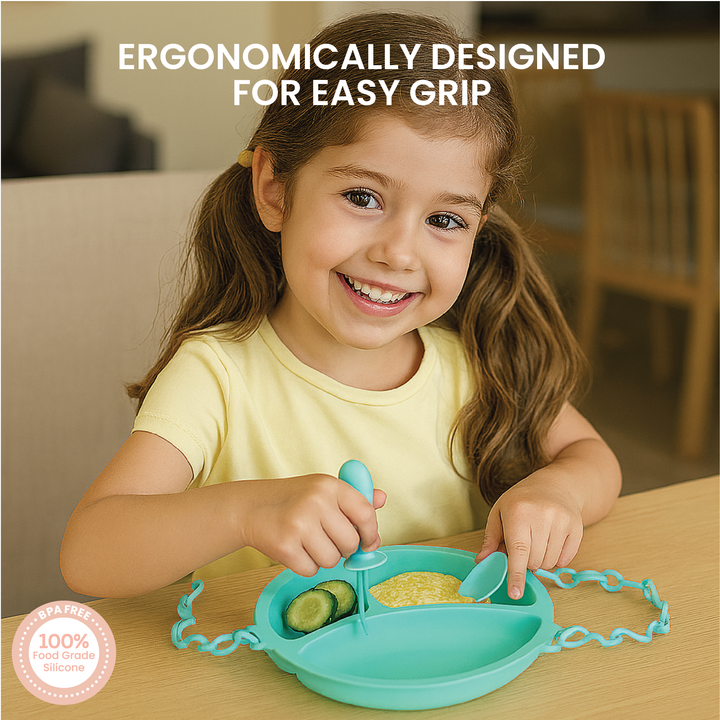 ERGONOMICALLY DESIGNED FOR EASY GRIP

BPA FREE
100%
Food Grade
Silicone