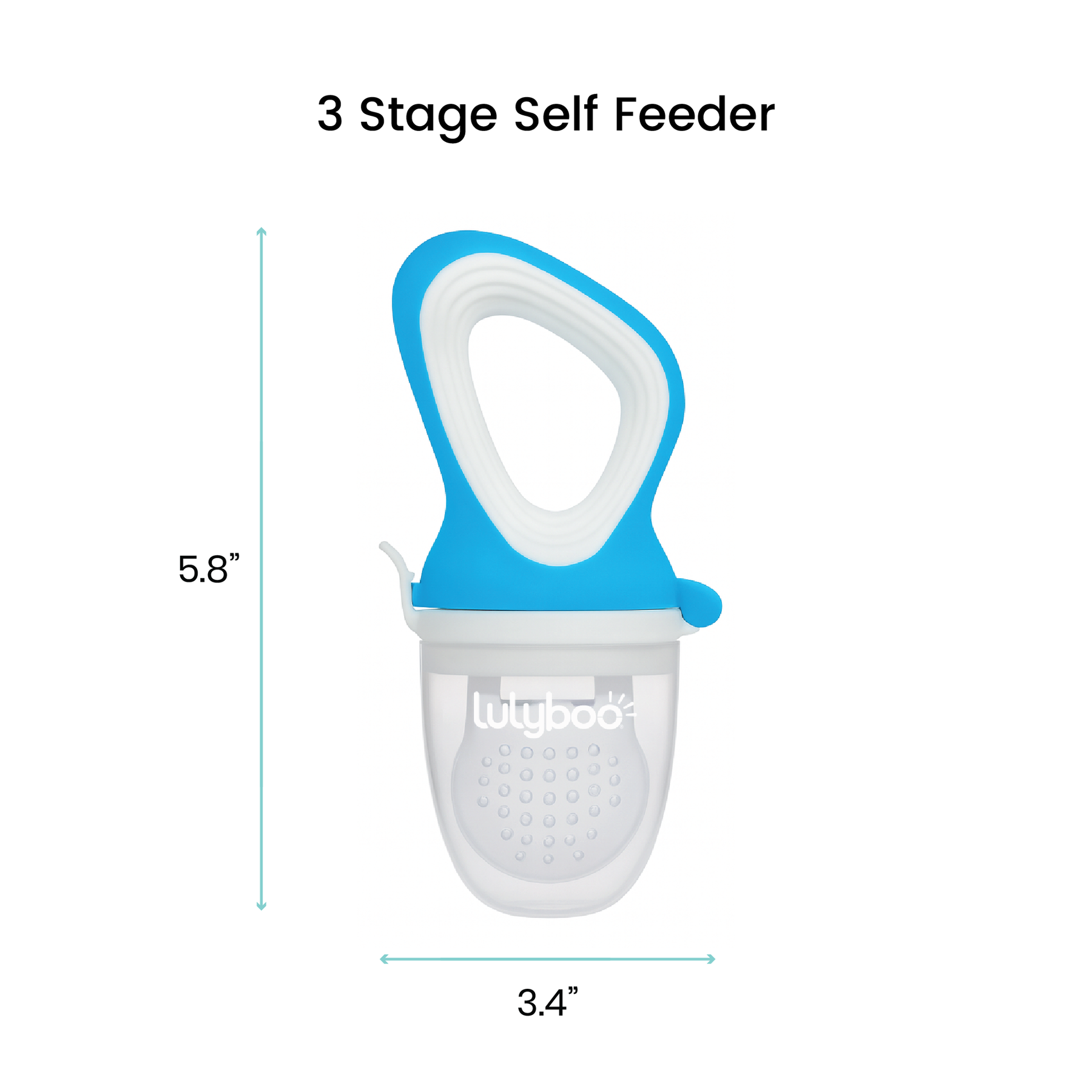 3 Stage Self Feeder

5.8”

lulyboo

3.4”