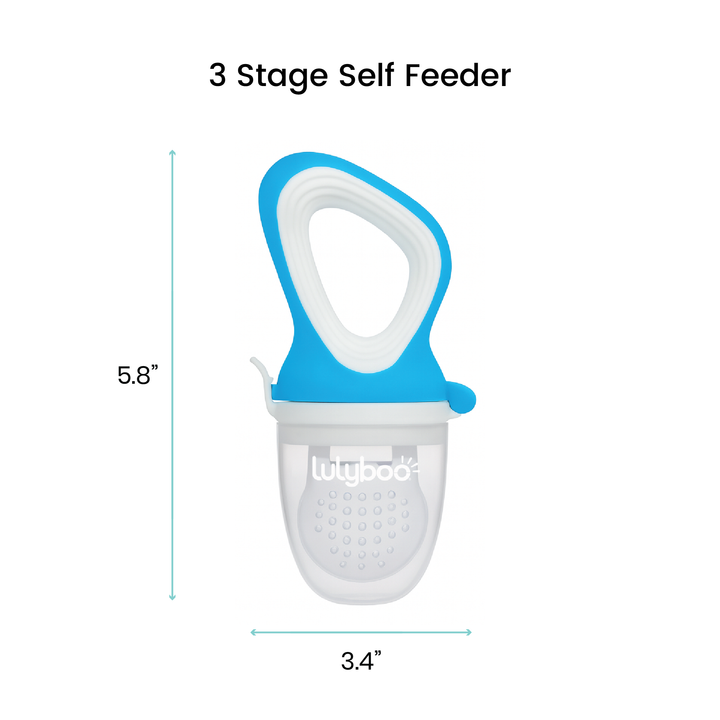 3 Stage Self Feeder

5.8”

lulyboo

3.4”