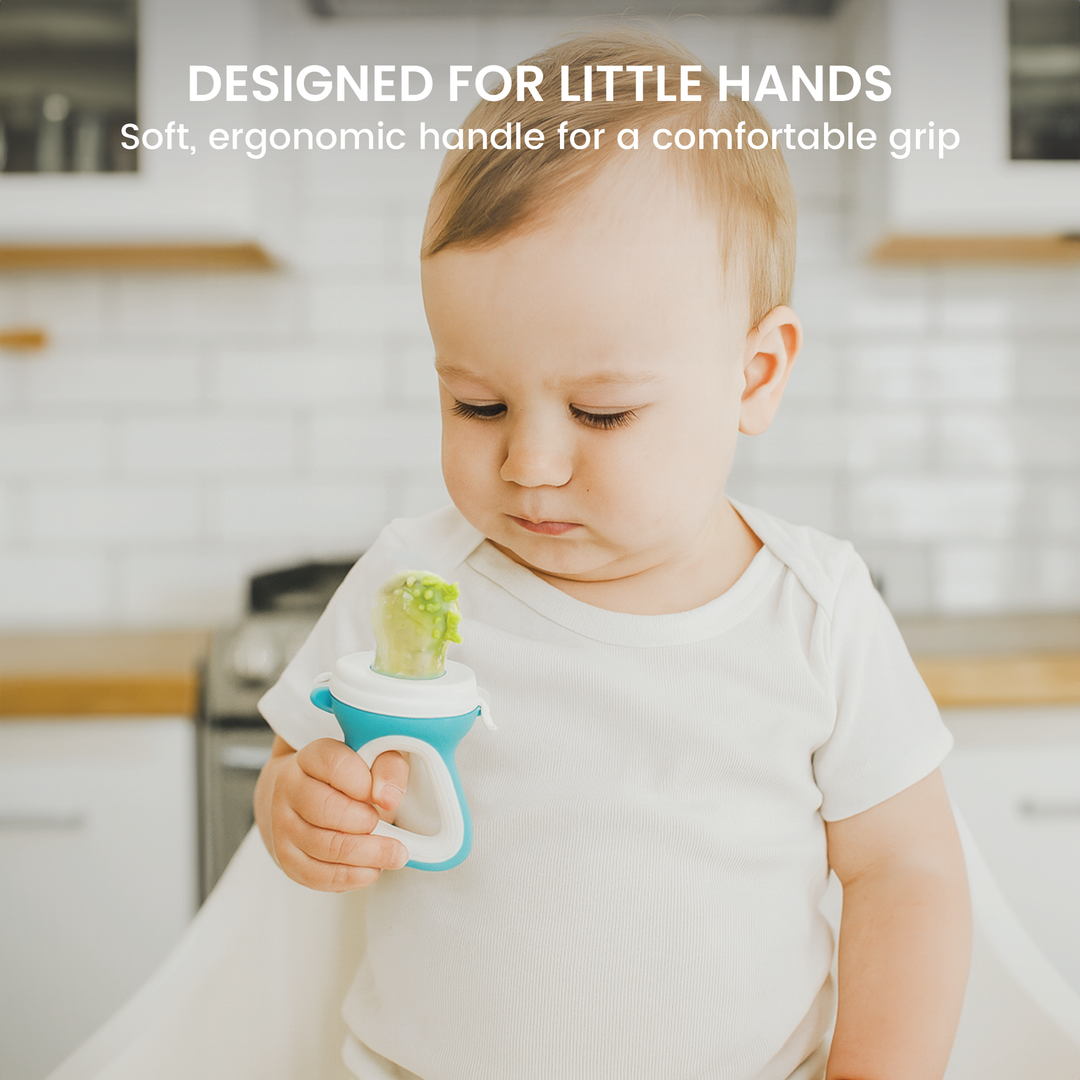 DESIGNED FOR LITTLE HANDS
Soft, ergonomic handle for a comfortable grip