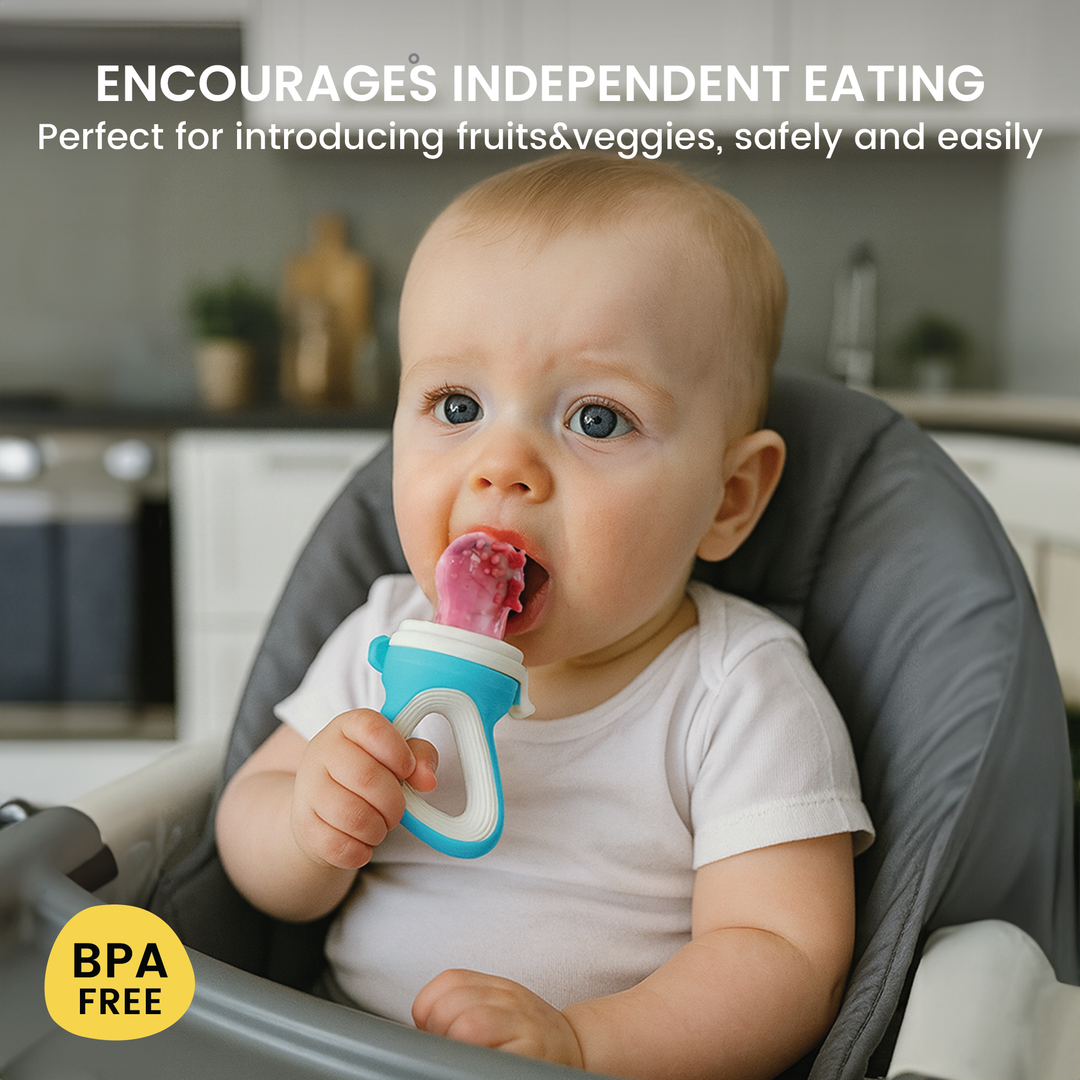 ENCOURAGES INDEPENDENT EATING
Perfect for introducing fruits&veggies, safely and easily

BPA FREE