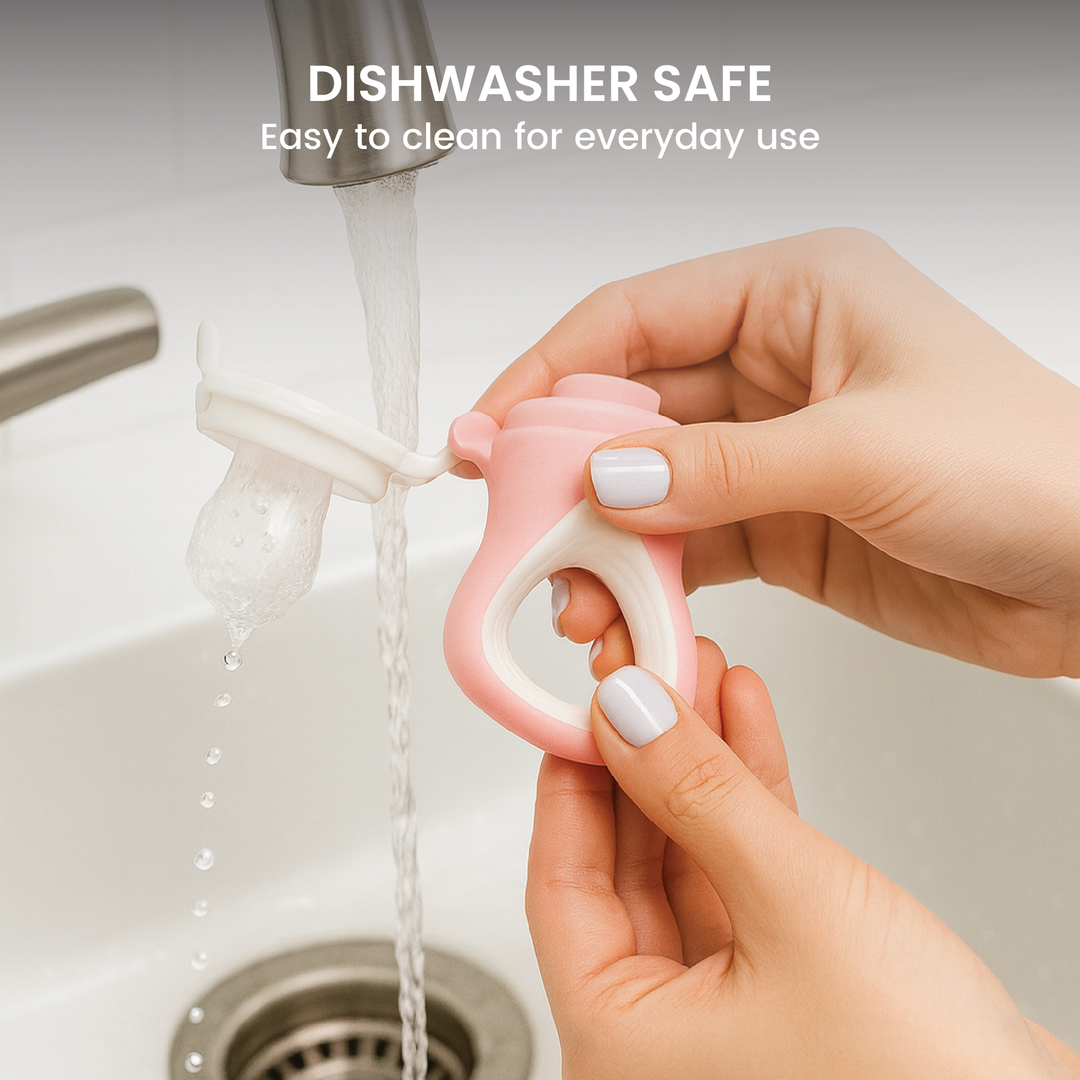 DISHWASHER SAFE
Easy to clean for everyday use