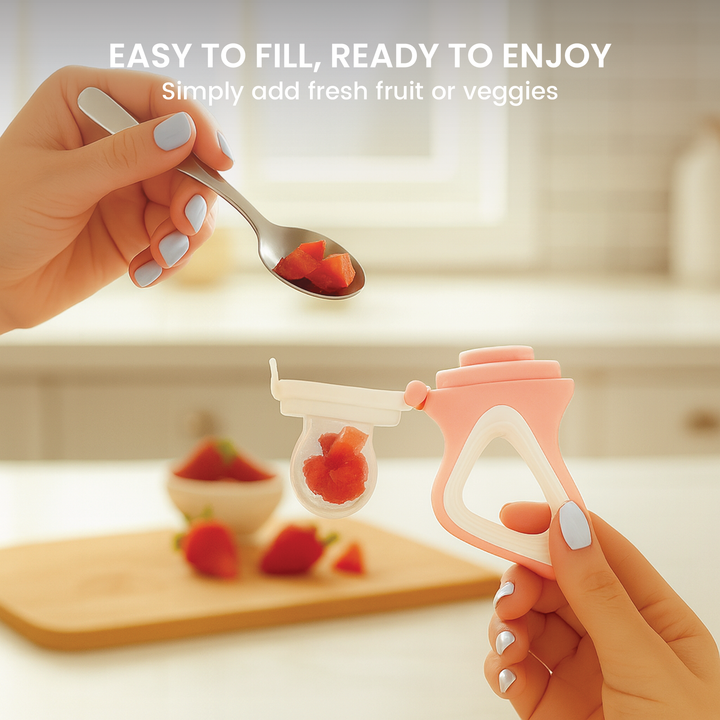 EASY TO FILL, READY TO ENJOY
Simply add fresh fruit or veggies