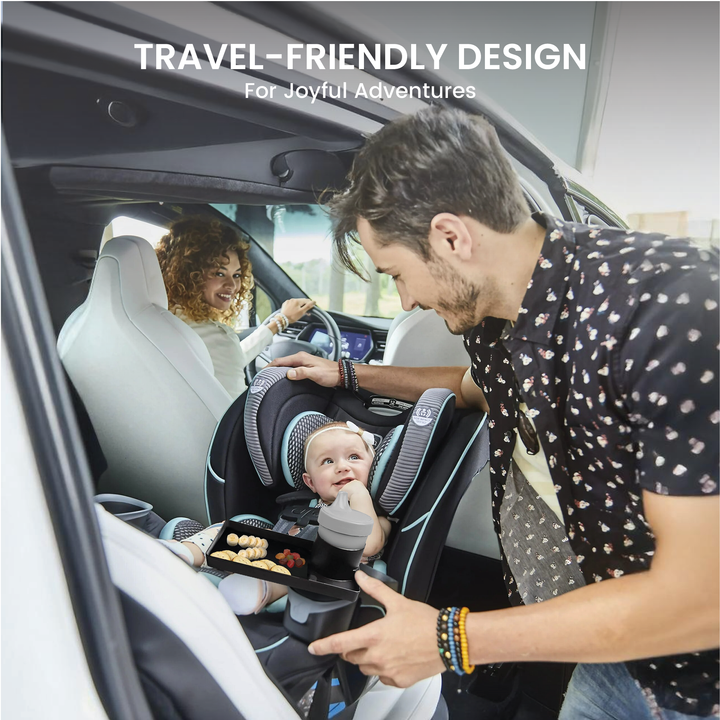 TRAVEL-FRIENDLY DESIGN
For Joyful Adventures