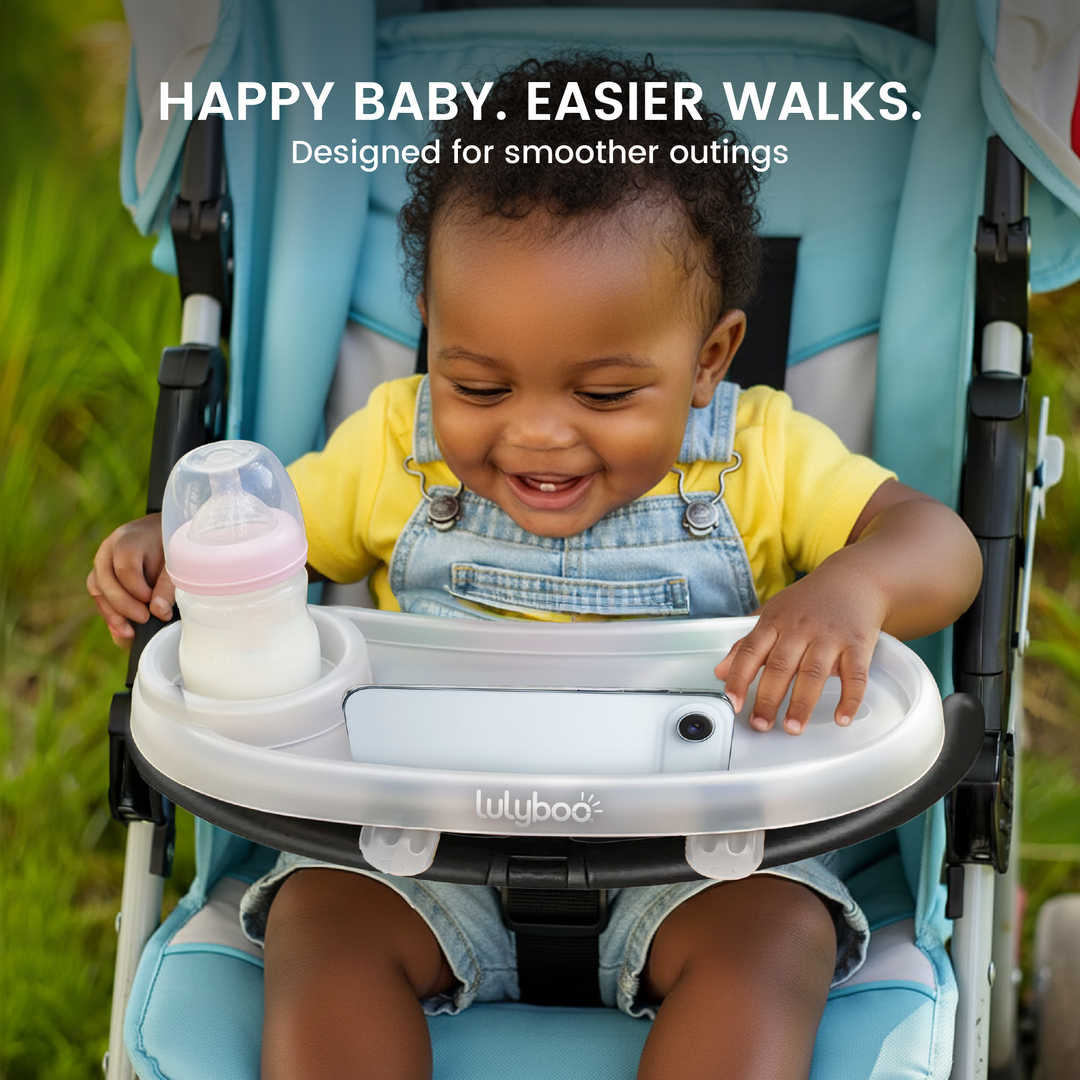 HAPPY BABY. EASIER WALKS.
Designed for smoother outings

lulyboo